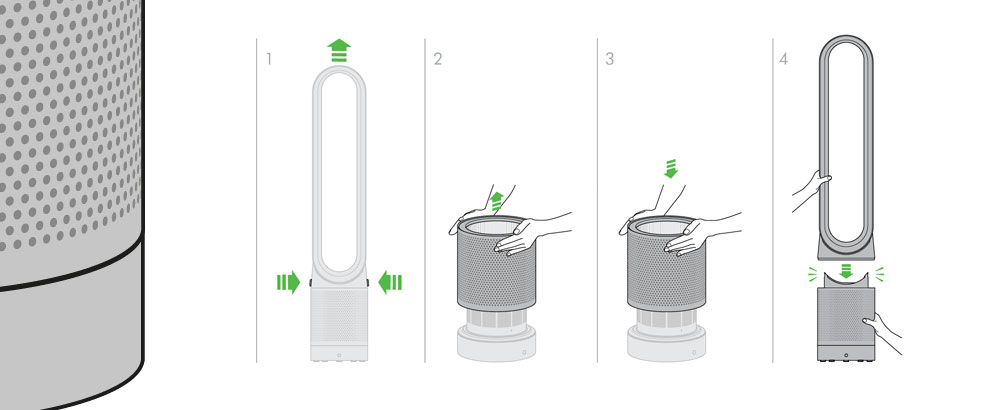 1

2

3

4